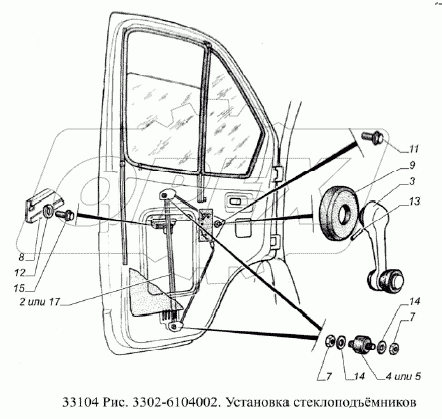 11
9
3
13
8
12
15
2 или 17
14
7
7
14
4 или 5

33104 Рис. 3302-6104002. Установка стеклоподъёмников